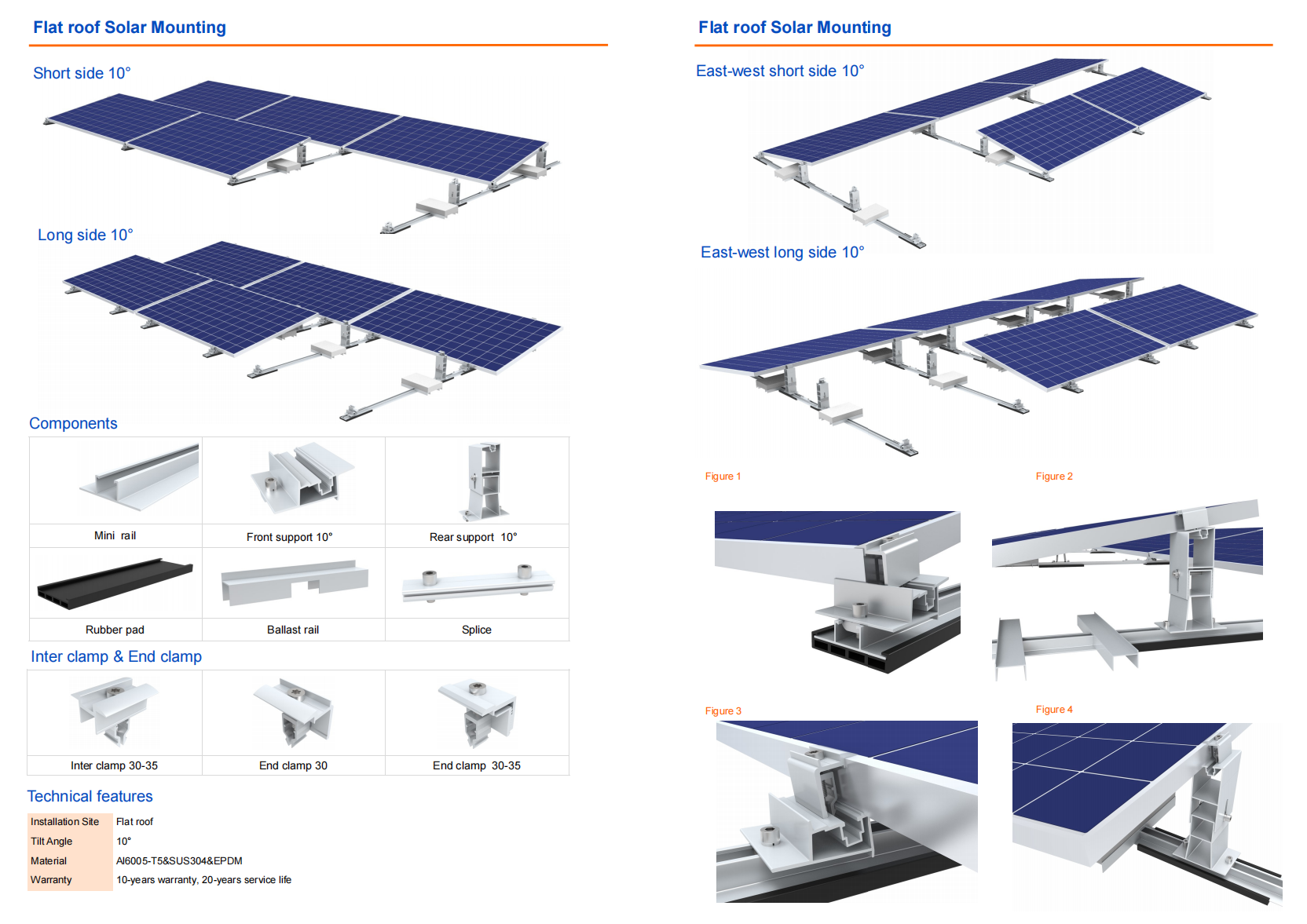 Flat roof Solar Mounting

Short side 10°

Long side 10°

Components

| Mini rail | Front support 10° | Rear support 10° |
|---|---|---|
| Rubber pad | Ballast rail | Splice |

Inter clamp & End clamp

| Inter clamp 30-35 | End clamp 30 | End clamp 30-35 |
|---|---|---|

Technical features

| Installation Site | Flat roof |
|---|---|
| Tilt Angle | 10° |
| Material | Al6005-T5&SUS304&EPDM |
| Warranty | 10-years warranty, 20-years service life |

Flat roof Solar Mounting

East-west short side 10°

East-west long side 10°

Figure 1

Figure 2

Figure 3

Figure 4