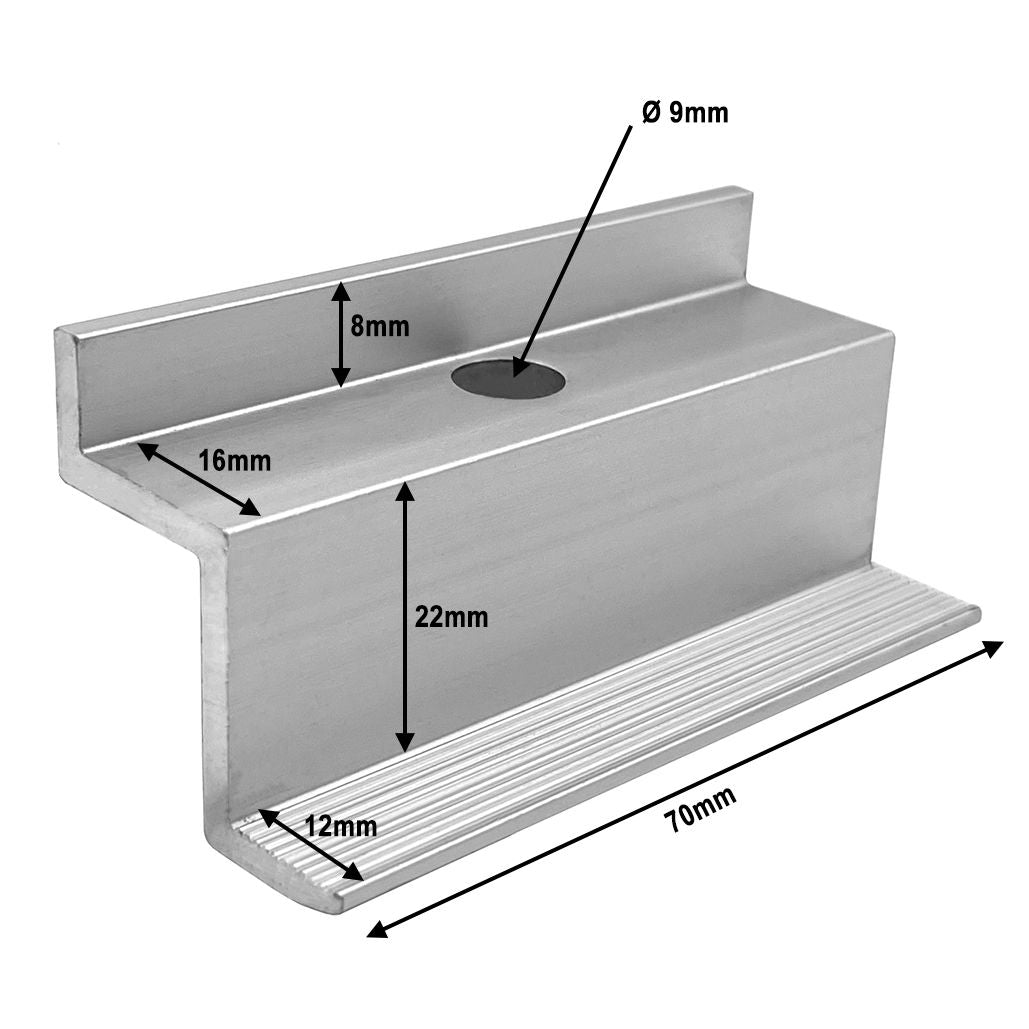 Ø 9mm
8mm
16mm
22mm
12mm
70mm